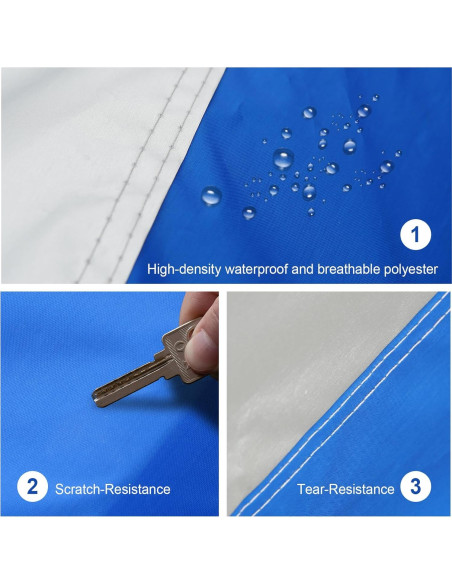 1
High-density waterproof and breathable polyester

2
Scratch-Resistance

Tear-Resistance
3