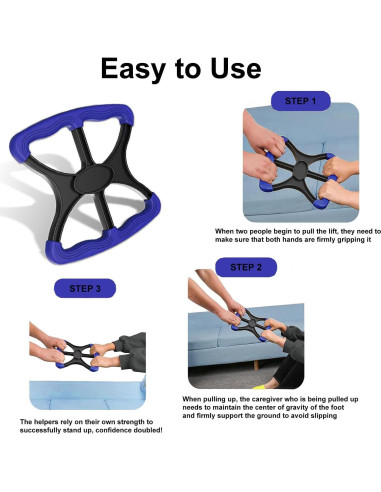 Easy to Use

STEP 1

When two people begin to pull the lift, they need to make sure that both hands are firmly gripping it

STEP 2

When pulling up, the caregiver who is being pulled up needs to maintain the center of gravity of the foot and firmly support the ground to avoid slipping

STEP 3

The helpers rely on their own strength to successfully stand up, confidence doubled!