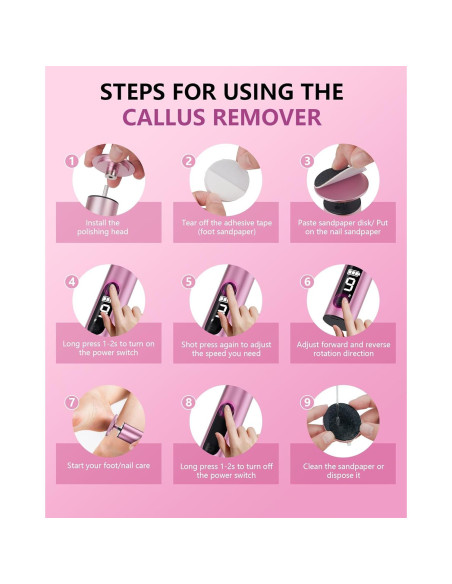 STEPS FOR USING THE
CALLUS REMOVER

1
Install the polishing head

2
Tear off the adhesive tape (foot sandpaper)

3
Paste sandpaper disk/ Put on the nail sandpaper

4
Long press 1-2s to turn on the power switch

5
Shot press again to adjust the speed you need

6
Adjust forward and reverse rotation direction

7
Start your foot/nail care

8
Long press 1-2s to turn off the power switch

9
Clean the sandpaper or dispose it