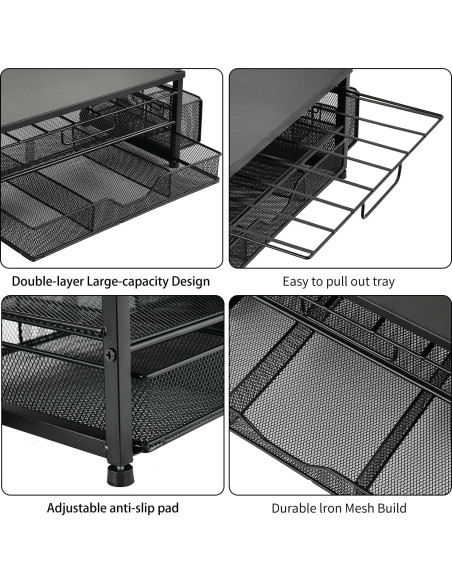 Double-layer Large-capacity Design

Easy to pull out tray

Adjustable anti-slip pad

Durable Iron Mesh Build