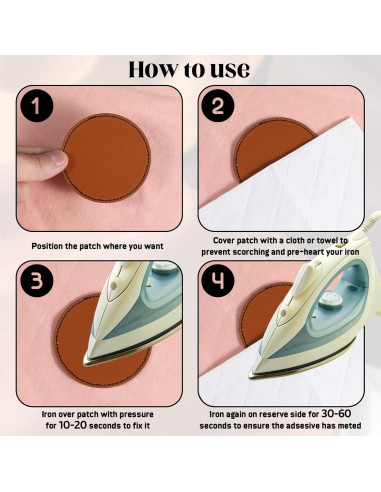 How to use

1

Position the patch where you want

2

Cover patch with a cloth or towel to prevent scorching and pre-heart your iron

3

Iron over patch with pressure for 10-20 seconds to fix it

4

Iron again on reserve side for 30-60 seconds to ensure the adsesive has meted