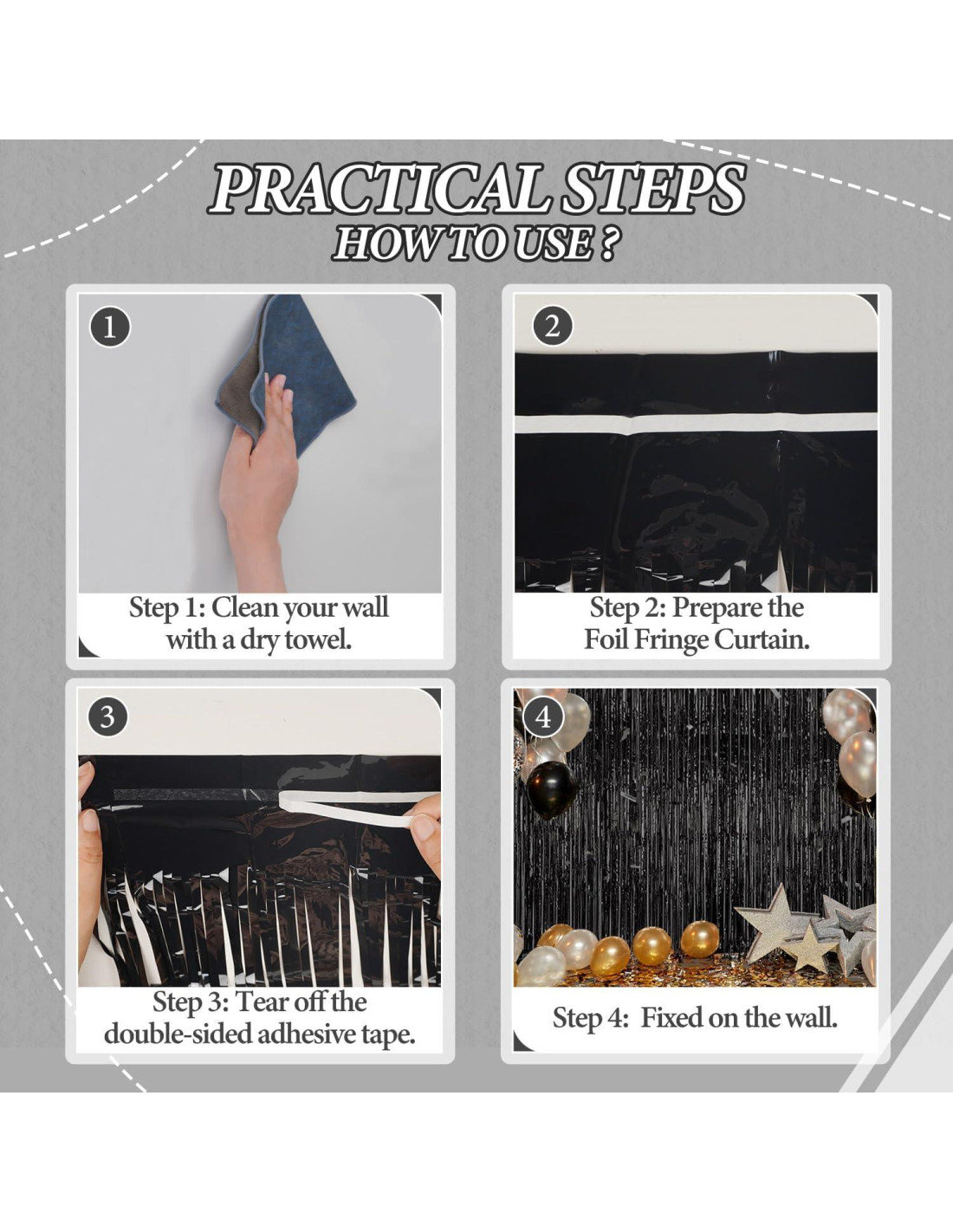 PRACTICAL STEPS
HOW TO USE ?

1
Step 1: Clean your wall with a dry towel.

2
Step 2: Prepare the Foil Fringe Curtain.

3
Step 3: Tear off the double-sided adhesive tape.

4
Step 4: Fixed on the wall.