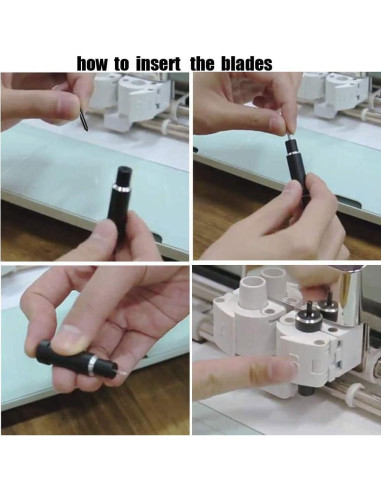 how to insert the blades