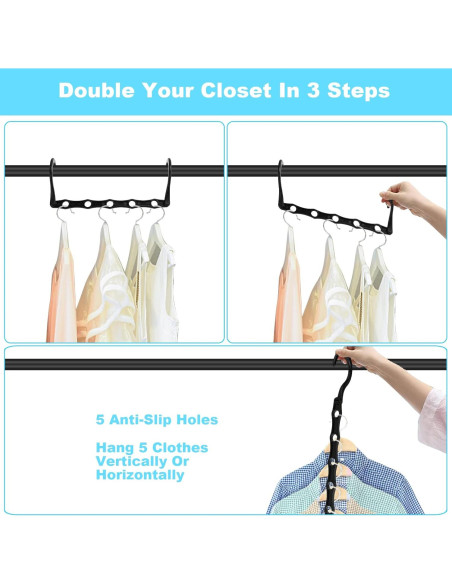 Double Your Closet In 3 Steps

5 Anti-Slip Holes

Hang 5 Clothes Vertically Or Horizontally