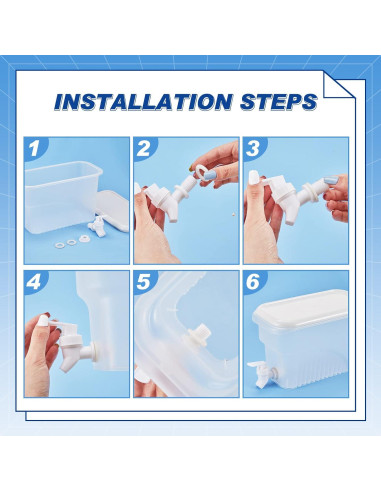 INSTALLATION STEPS

1

2

3

4

5

6