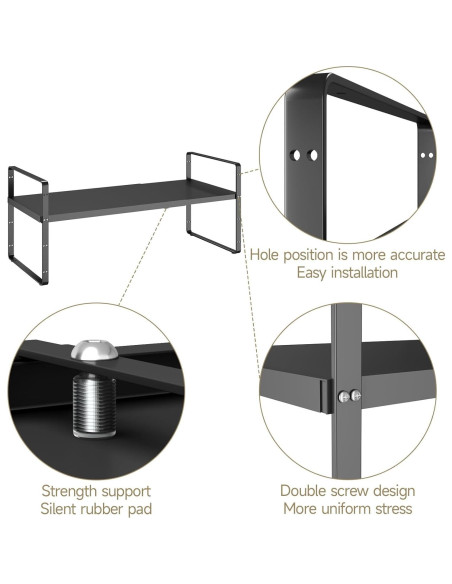 Hole position is more accurate
Easy installation

Strength support
Silent rubber pad

Double screw design
More uniform stress