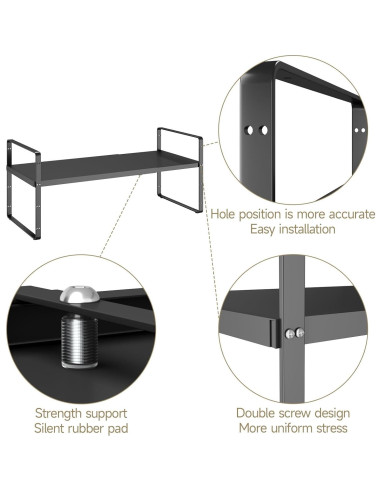 Hole position is more accurate
Easy installation

Strength support
Silent rubber pad

Double screw design
More uniform stress