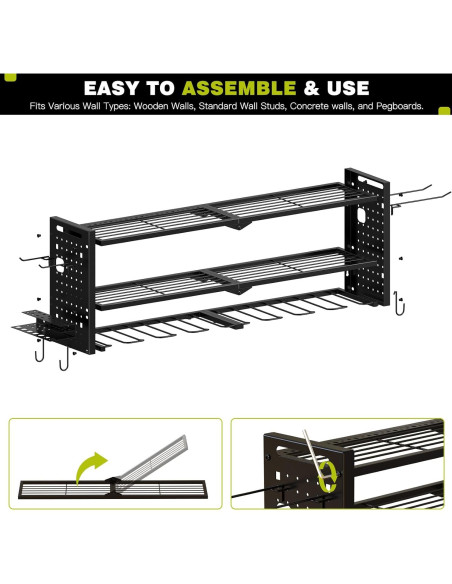 EASY TO ASSEMBLE & USE

Fits Various Wall Types: Wooden Walls, Standard Wall Studs, Concrete walls, and Pegboards.