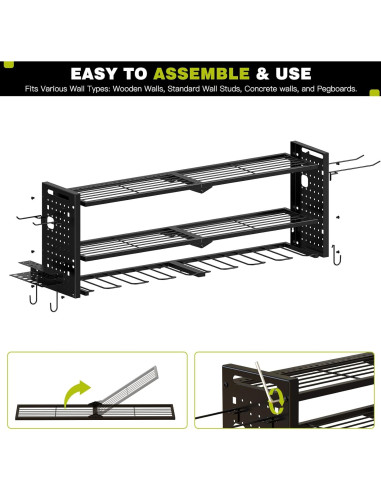 EASY TO ASSEMBLE & USE
Fits Various Wall Types: Wooden Walls, Standard Wall Studs, Concrete walls, and Pegboards.