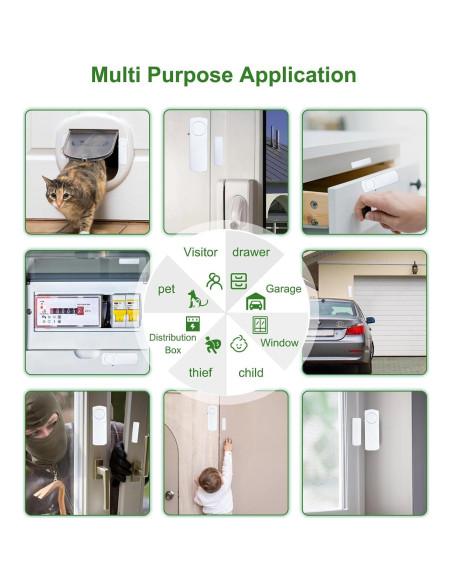 Multi Purpose Application

Visitor

drawer

pet

Garage

Distribution Box

Window

thief

child