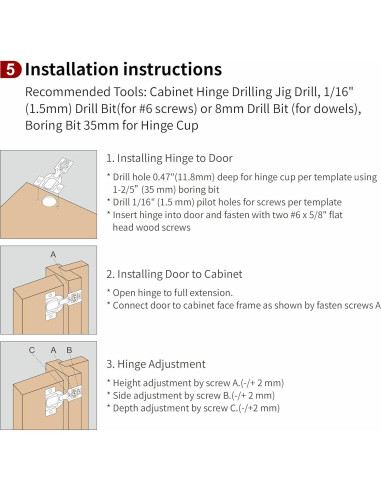 5 Installation instructions

Recommended Tools: Cabinet Hinge Drilling Jig Drill, 1/16" (1.5mm) Drill Bit(for #6 screws) or 8mm Drill Bit (for dowels), Boring Bit 35mm for Hinge Cup

1. Installing Hinge to Door

* Drill hole 0.47"(11.8mm) deep for hinge cup per template using 1-2/5" (35 mm) boring bit
* Drill 1/16" (1.5 mm) pilot holes for screws per template
* Insert hinge into door and fasten with two #6 x 5/8" flat head wood screws

A

2. Installing Door to Cabinet

* Open hinge to full extension.
* Connect door to cabinet face frame as shown by fasten screws A

C A B

3. Hinge Adjustment

* Height adjustment by screw A.(-/+ 2 mm)
* Side adjustment by screw B.(-/+ 2 mm)
* Depth adjustment by screw C.(-/+2 mm)