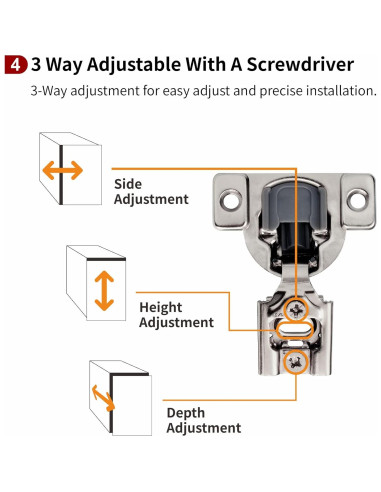 4 3 Way Adjustable With A Screwdriver

3-Way adjustment for easy adjust and precise installation.

Side Adjustment

Height Adjustment

Depth Adjustment