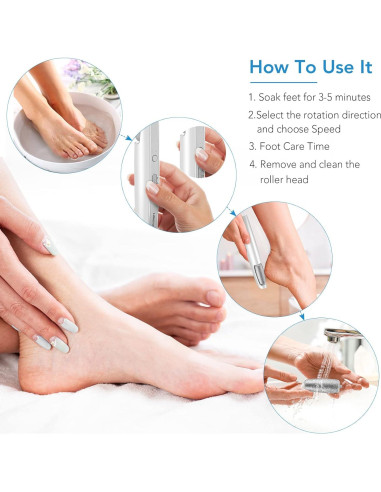 How To Use It

1. Soak feet for 3-5 minutes

2.Select the rotation direction and choose Speed

3. Foot Care Time

4. Remove and clean the roller head