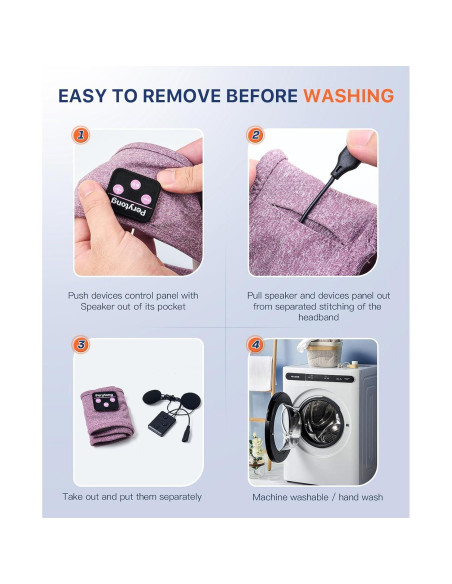 EASY TO REMOVE BEFORE WASHING

1

Perytong

Push devices control panel with Speaker out of its pocket

2

Pull speaker and devices panel out from separated stitching of the headband

3

Perytong

Take out and put them separately

4

Machine washable / hand wash