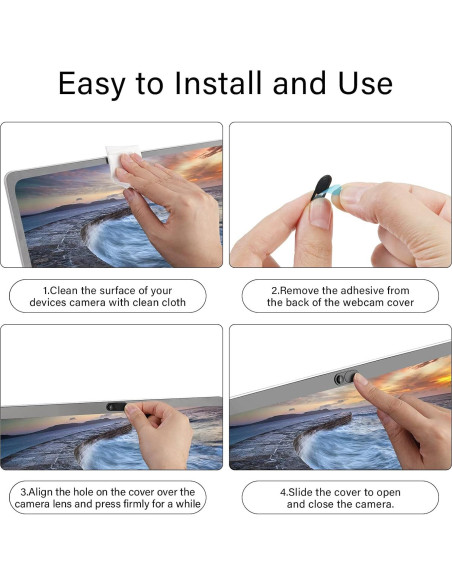 Easy to Install and Use

1.Clean the surface of your devices camera with clean cloth

2.Remove the adhesive from the back of the webcam cover

3.Align the hole on the cover over the camera lens and press firmly for a while

4.Slide the cover to open and close the camera.