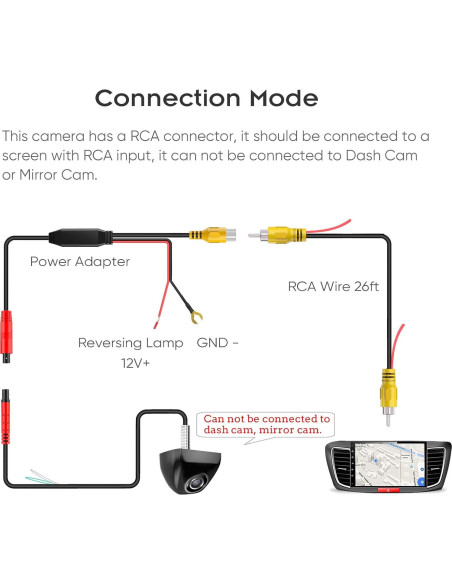 Connection Mode

This camera has a RCA connector, it should be connected to a screen with RCA input, it can not be connected to Dash Cam or Mirror Cam.

Power Adapter

RCA Wire 26ft

Reversing Lamp 12V+

GND -

Can not be connected to dash cam, mirror cam.