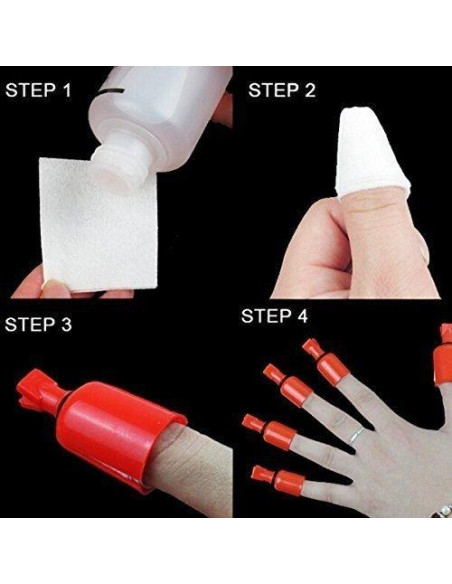 STEP 1

STEP 2

STEP 3

STEP 4