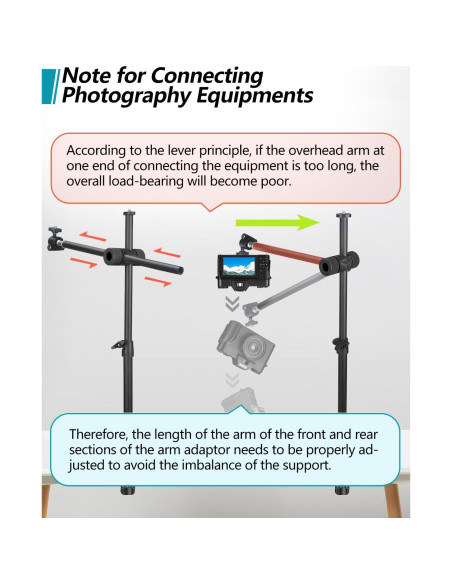 Note for Connecting Photography Equipments

According to the lever principle, if the overhead arm at one end of connecting the equipment is too long, the overall load-bearing will become poor.

Therefore, the length of the arm of the front and rear sections of the arm adaptor needs to be properly adjusted to avoid the imbalance of the support.