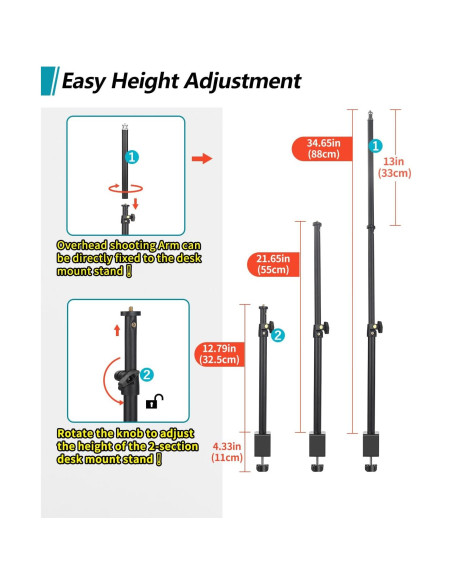 Easy Height Adjustment

1

Overhead shooting Arm can be directly fixed to the desk mount stand !

2

Rotate the knob to adjust the height of the 2-section desk mount stand !

34.65in (88cm)

1

13in (33cm)

21.65in (55cm)

12.79in (32.5cm)

2

4.33in (11cm)