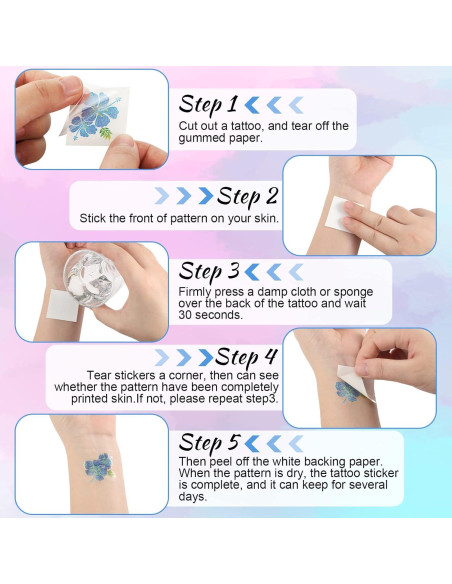 Step 1

Cut out a tattoo, and tear off the gummed paper.

Step 2

Stick the front of pattern on your skin.

Step 3

Firmly press a damp cloth or sponge over the back of the tattoo and wait 30 seconds.

Step 4

Tear stickers a corner, then can see whether the pattern have been completely printed skin.If not, please repeat step3.

Step 5

Then peel off the white backing paper. When the pattern is dry, the tattoo sticker is complete, and it can keep for several days.