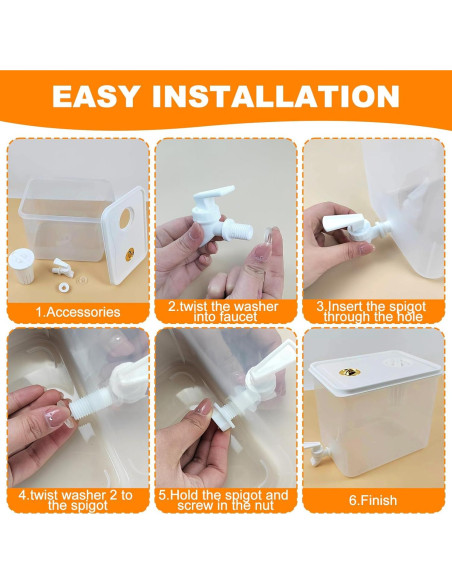 EASY INSTALLATION

1.Accessories

2.twist the washer into faucet

3.Insert the spigot through the hole

4.twist washer 2 to the spigot

5.Hold the spigot and screw in the nut

6.Finish