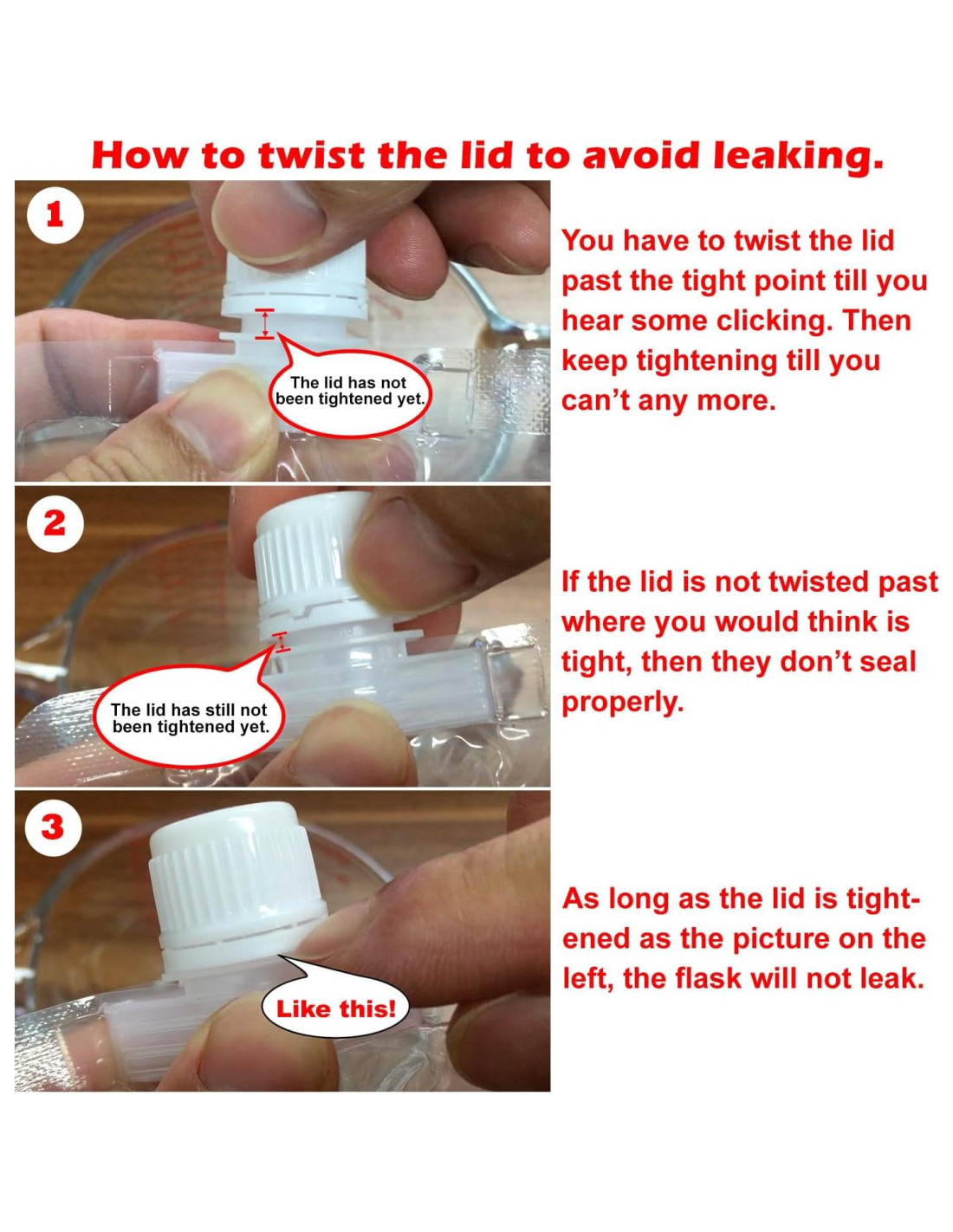 How to twist the lid to avoid leaking.

1

The lid has not been tightened yet.

You have to twist the lid past the tight point till you hear some clicking. Then keep tightening till you can't any more.

2

The lid has still not been tightened yet.

If the lid is not twisted past where you would think is tight, then they don't seal properly.

3

Like this!

As long as the lid is tightened as the picture on the left, the flask will not leak.