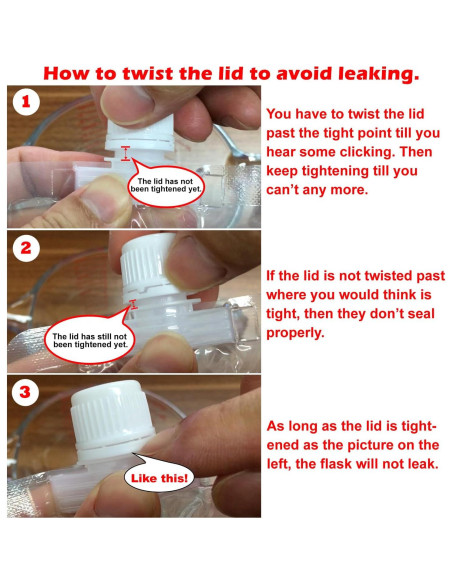 How to twist the lid to avoid leaking.

1

The lid has not been tightened yet.

You have to twist the lid past the tight point till you hear some clicking. Then keep tightening till you can't any more.

2

The lid has still not been tightened yet.

If the lid is not twisted past where you would think is tight, then they don't seal properly.

3

Like this!

As long as the lid is tightened as the picture on the left, the flask will not leak.