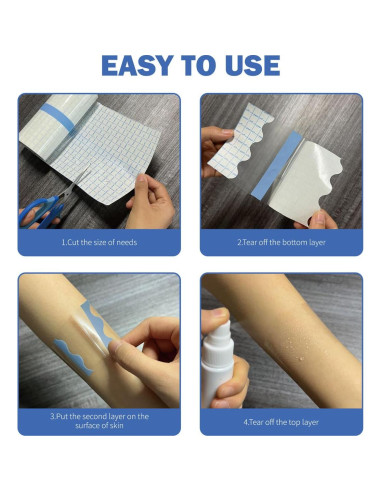 EASY TO USE

1.Cut the size of needs

2.Tear off the bottom layer

3.Put the second layer on the surface of skin

4.Tear off the top layer