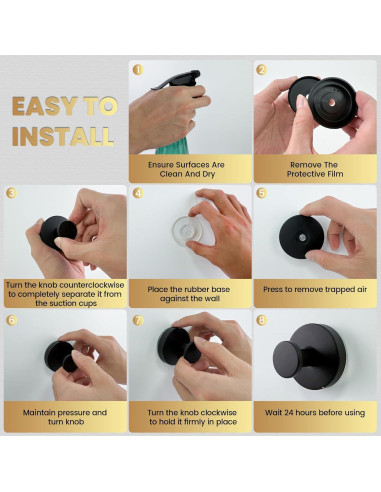 EASY TO INSTALL

1
Ensure Surfaces Are Clean And Dry

2
Remove The Protective Film

3
Turn the knob counterclockwise to completely separate it from the suction cups

4
Place the rubber base against the wall

5
Press to remove trapped air

6
Maintain pressure and turn knob

7
Turn the knob clockwise to hold it firmly in place

8
Wait 24 hours before using