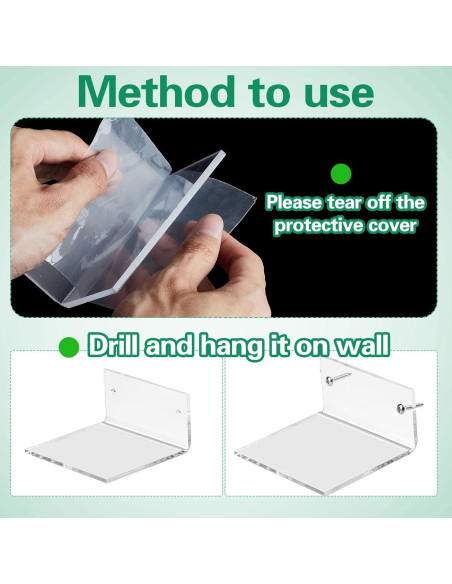 Method to use

Please tear off the protective cover

Drill and hang it on wall