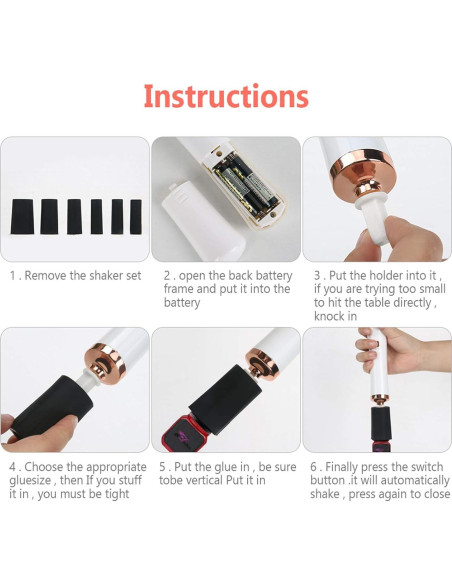 Instructions

1 . Remove the shaker set

2 . open the back battery frame and put it into the battery

3 . Put the holder into it , if you are trying too small to hit the table directly , knock in

4 . Choose the appropriate gluesize , then If you stuff it in , you must be tight

5 . Put the glue in , be sure tobe vertical Put it in

6 . Finally press the switch button .it will automatically shake , press again to close