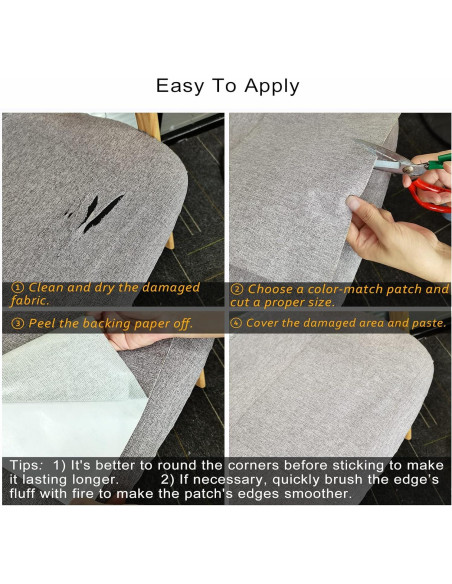 Easy To Apply

① Clean and dry the damaged fabric.

② Choose a color-match patch and cut a proper size.

③ Peel the backing paper off.

④ Cover the damaged area and paste.

Tips: 1) It's better to round the corners before sticking to make it lasting longer. 2) If necessary, quickly brush the edge's fluff with fire to make the patch's edges smoother.