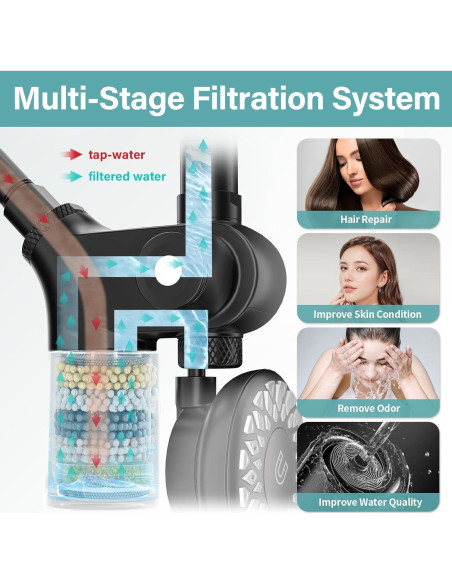 Multi-Stage Filtration System

tap-water

filtered water

Hair Repair

Improve Skin Condition

Remove Odor

Improve Water Quality