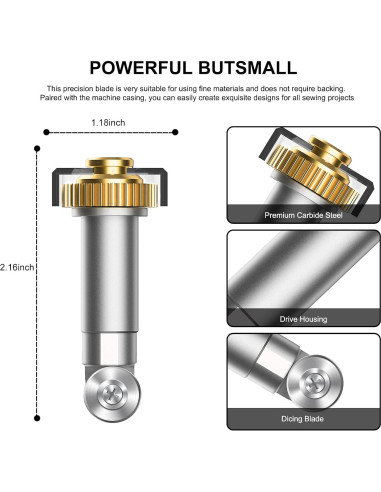 POWERFUL BUTSMALL

This precision blade is very suitable for using fine materials and does not require backing. Paired with the machine casing, you can easily create exquisite designs for all sewing projects

1.18inch

2.16inch

Premium Carbide Steel

Drive Housing

Dicing Blade