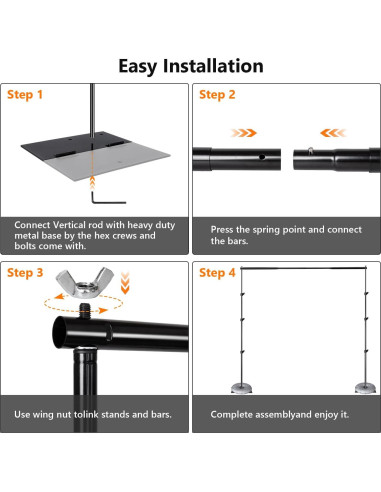 Easy Installation

Step 1

Connect Vertical rod with heavy duty metal base by the hex crews and bolts come with.

Step 2

Press the spring point and connect the bars.

Step 3

Use wing nut tolink stands and bars.

Step 4

Complete assemblyand enjoy it.