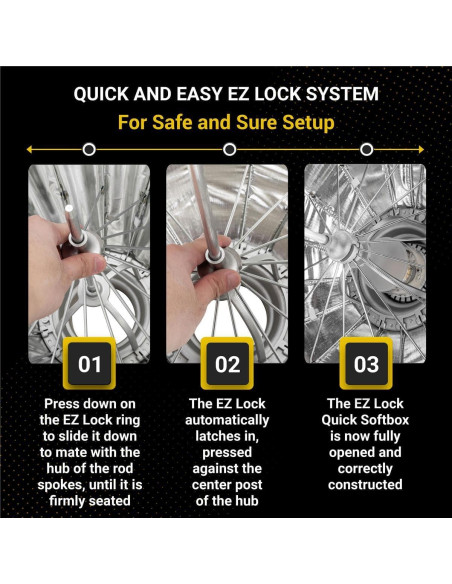 QUICK AND EASY EZ LOCK SYSTEM

For Safe and Sure Setup

01

Press down on the EZ Lock ring to slide it down to mate with the hub of the rod spokes, until it is firmly seated

02

The EZ Lock automatically latches in, pressed against the center post of the hub

03

The EZ Lock Quick Softbox is now fully opened and correctly constructed