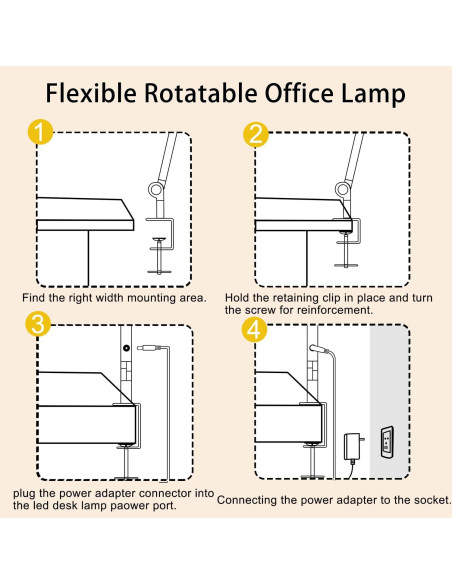 Flexible Rotatable Office Lamp

1

Find the right width mounting area.

2

Hold the retaining clip in place and turn the screw for reinforcement.

3

plug the power adapter connector into the led desk lamp paower port.

4

Connecting the power adapter to the socket.