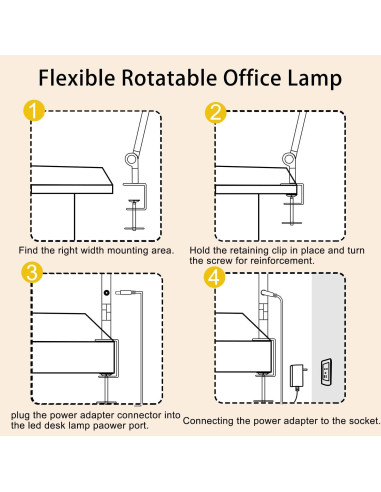 Flexible Rotatable Office Lamp

1

Find the right width mounting area.

2

Hold the retaining clip in place and turn the screw for reinforcement.

3

plug the power adapter connector into the led desk lamp paower port.

4

Connecting the power adapter to the socket.