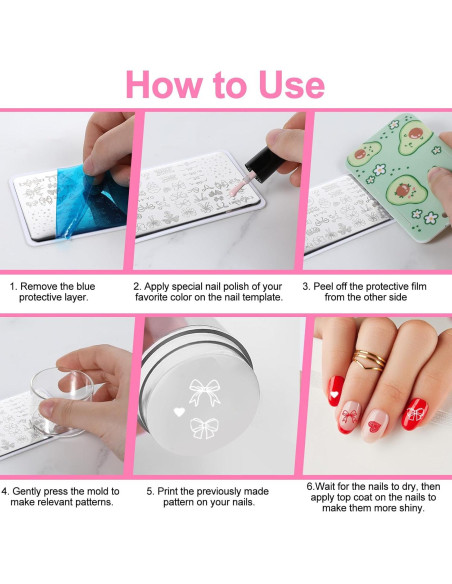 How to Use

1. Remove the blue protective layer.

2. Apply special nail polish of your favorite color on the nail template.

3. Peel off the protective film from the other side

4. Gently press the mold to make relevant patterns.

5. Print the previously made pattern on your nails.

6.Wait for the nails to dry, then apply top coat on the nails to make them more shiny.