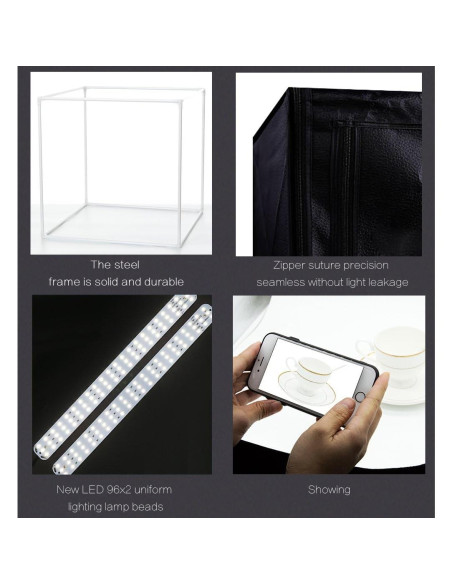 The steel
frame is solid and durable

Zipper suture precision
seamless without light leakage

New LED 96x2 uniform
lighting lamp beads

Showing