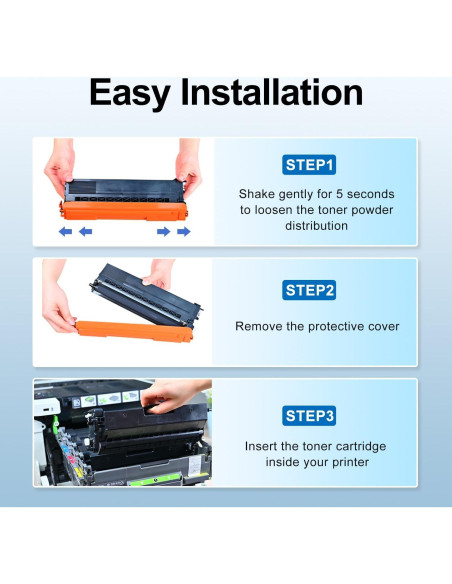 Easy Installation

STEP1

Shake gently for 5 seconds to loosen the toner powder distribution

STEP2

Remove the protective cover

STEP3

Insert the toner cartridge inside your printer