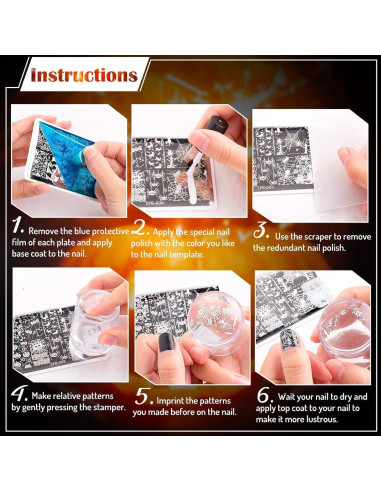 Instructions

1. Remove the blue protective film of each plate and apply base coat to the nail.

2. Apply the special nail polish with the color you like to the nail template.

3. Use the scraper to remove the redundant nail polish.

4. Make relative patterns by gently pressing the stamper.

5. Imprint the patterns you made before on the nail.

6. Wait your nail to dry and apply top coat to your nail to make it more lustrous.