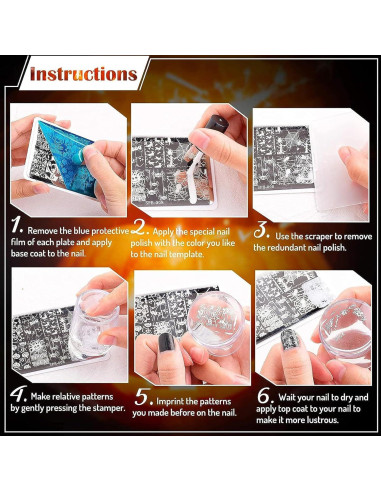 Instructions

1. Remove the blue protective film of each plate and apply base coat to the nail.

2. Apply the special nail polish with the color you like to the nail template.

3. Use the scraper to remove the redundant nail polish.

4. Make relative patterns by gently pressing the stamper.

5. Imprint the patterns you made before on the nail.

6. Wait your nail to dry and apply top coat to your nail to make it more lustrous.