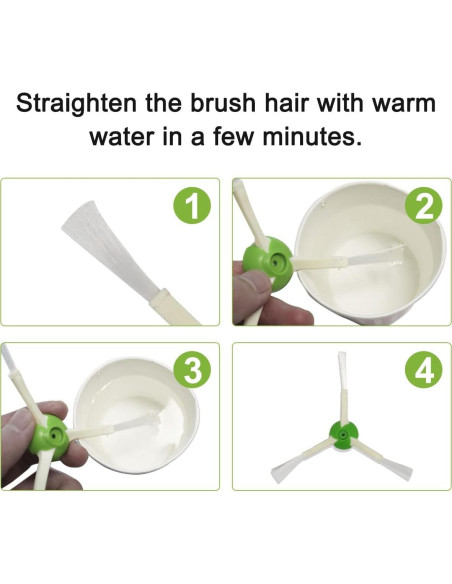 Straighten the brush hair with warm water in a few minutes.

1

2

3

4