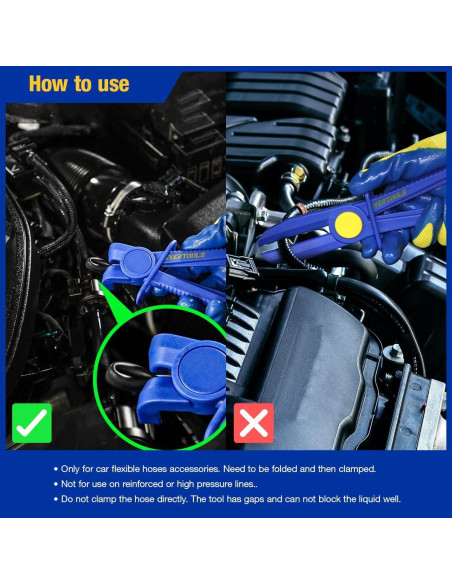 How to use

VERTOOLS

VERTOOLS

• Only for car flexible hoses accessories. Need to be folded and then clamped.
• Not for use on reinforced or high pressure lines..
• Do not clamp the hose directly. The tool has gaps and can not block the liquid well.