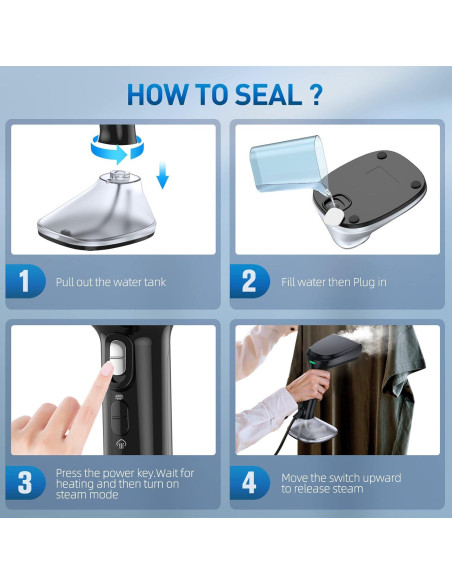 HOW TO SEAL ?

1 Pull out the water tank

2 Fill water then Plug in

3 Press the power key.Wait for heating and then turn on steam mode

4 Move the switch upward to release steam