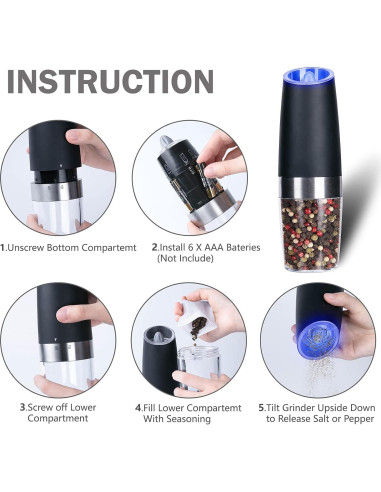 INSTRUCTION

1.Unscrew Bottom Compartemt

2.Install 6 X AAA Bateries (Not Include)

3.Screw off Lower Compartment

4.Fill Lower Compartemt With Seasoning

5.Tilt Grinder Upside Down to Release Salt or Pepper