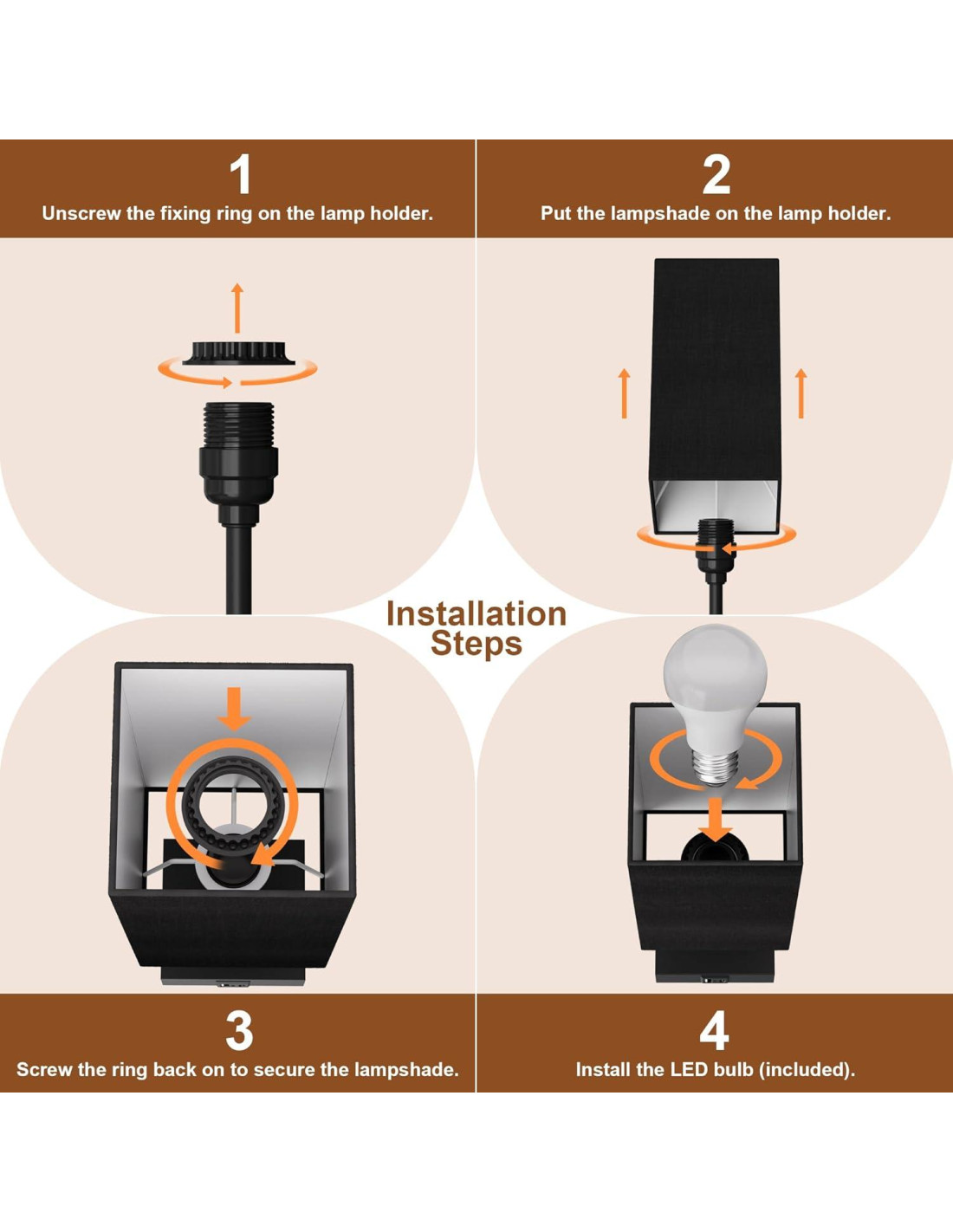 1
Unscrew the fixing ring on the lamp holder.

2
Put the lampshade on the lamp holder.

Installation Steps

3
Screw the ring back on to secure the lampshade.

4
Install the LED bulb (included).