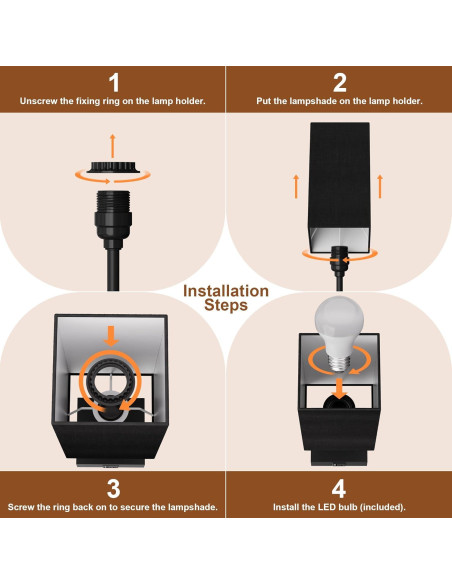 1
Unscrew the fixing ring on the lamp holder.

2
Put the lampshade on the lamp holder.

Installation Steps

3
Screw the ring back on to secure the lampshade.

4
Install the LED bulb (included).