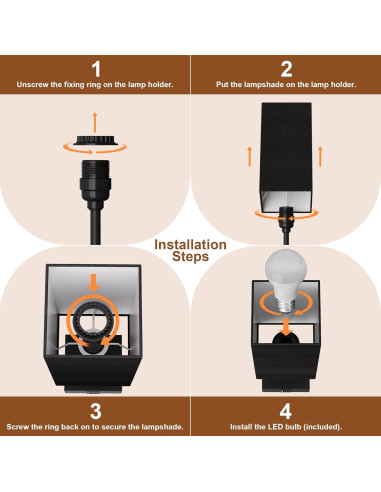 1
Unscrew the fixing ring on the lamp holder.

2
Put the lampshade on the lamp holder.

Installation Steps

3
Screw the ring back on to secure the lampshade.

4
Install the LED bulb (included).